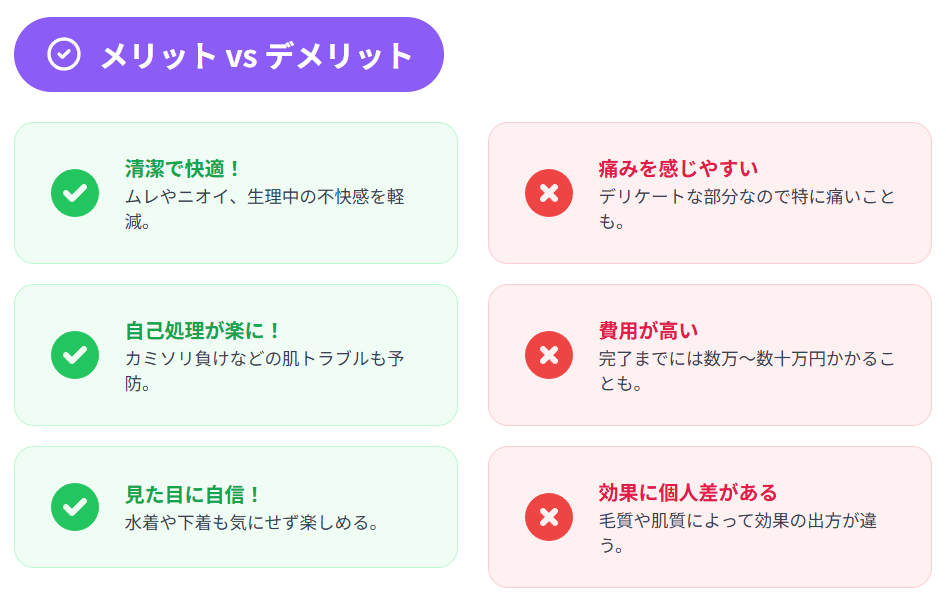 メリット vs デメリット

清潔で快適！
ムレやニオイ、生理中の不快感を軽減。

自己処理が楽に！
カミソリ負けなどの肌トラブルも予防。

見た目に自信！
水着や下着も気にせず楽しめる。

痛みを感じやすい
デリケートな部分なので特に痛いことも。

費用が高い
完了までには数万〜数十万円かかることも。

効果に個人差がある
毛質や肌質によって効果の出方が違う。